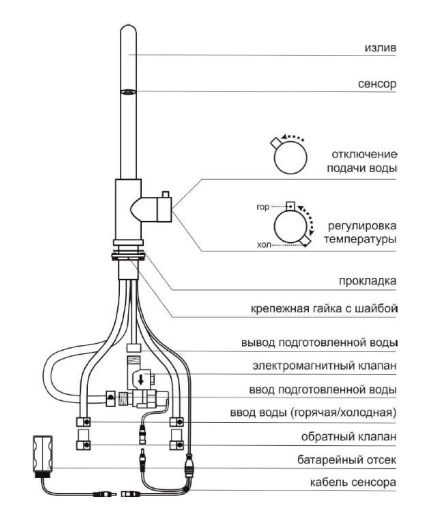 излив

сенсор

отключение подачи воды

гор

хол

регулировка температуры

прокладка

крепежная гайка с шайбой

вывод подготовленной воды

электромагнитный клапан

ввод подготовленной воды

ввод воды (горячая/холодная)

обратный клапан

батарейный отсек

кабель сенсора